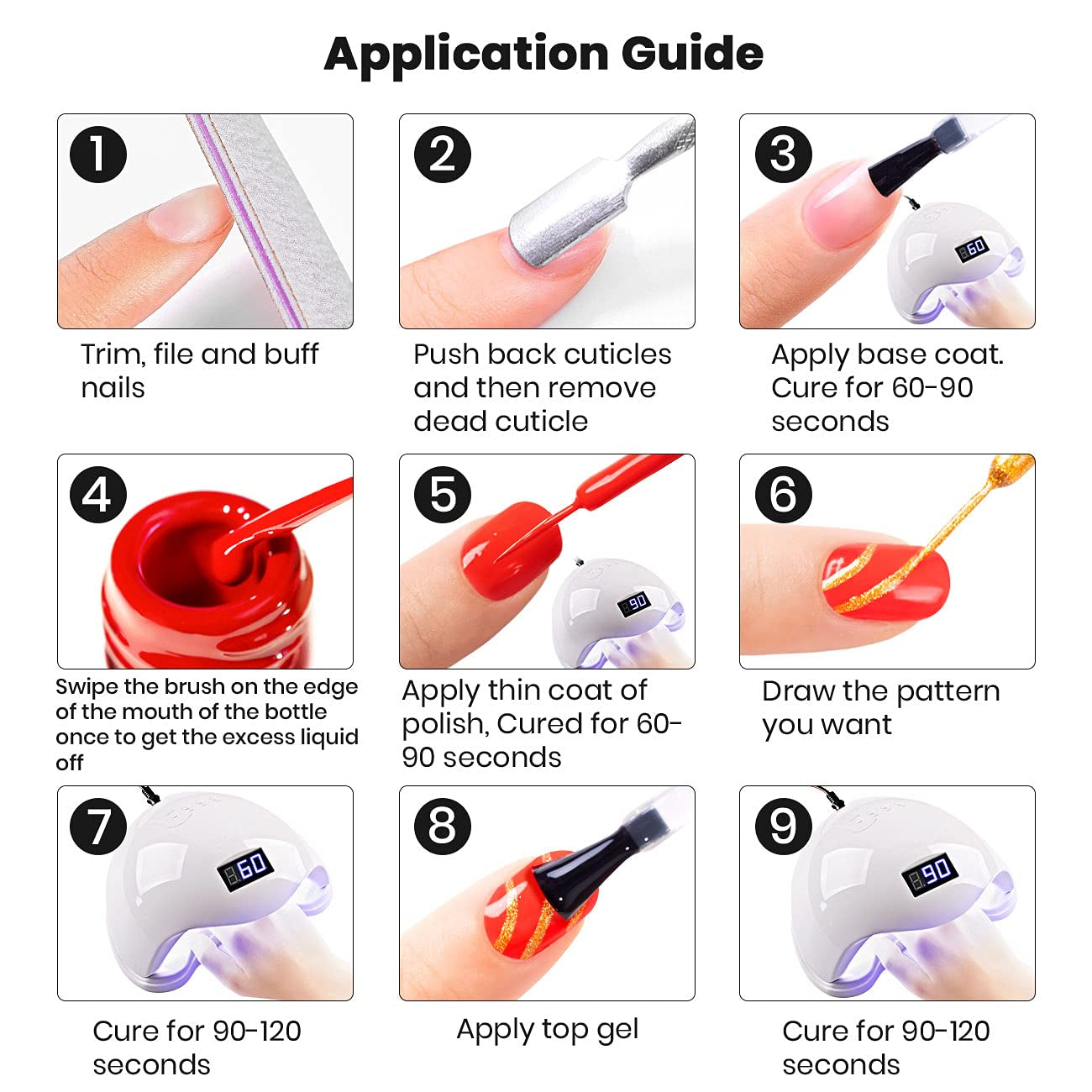 Application Guide

1

Trim, file and buff nails

2

Push back cuticles and then remove dead cuticle

3

60

Apply base coat. Cure for 60-90 seconds

4

Swipe the brush on the edge of the mouth of the bottle once to get the excess liquid off

5

90

Apply thin coat of polish, Cured for 60-90 seconds

6

Draw the pattern you want

7

60

Cure for 90-120 seconds

8

Apply top gel

9

90

Cure for 90-120 seconds