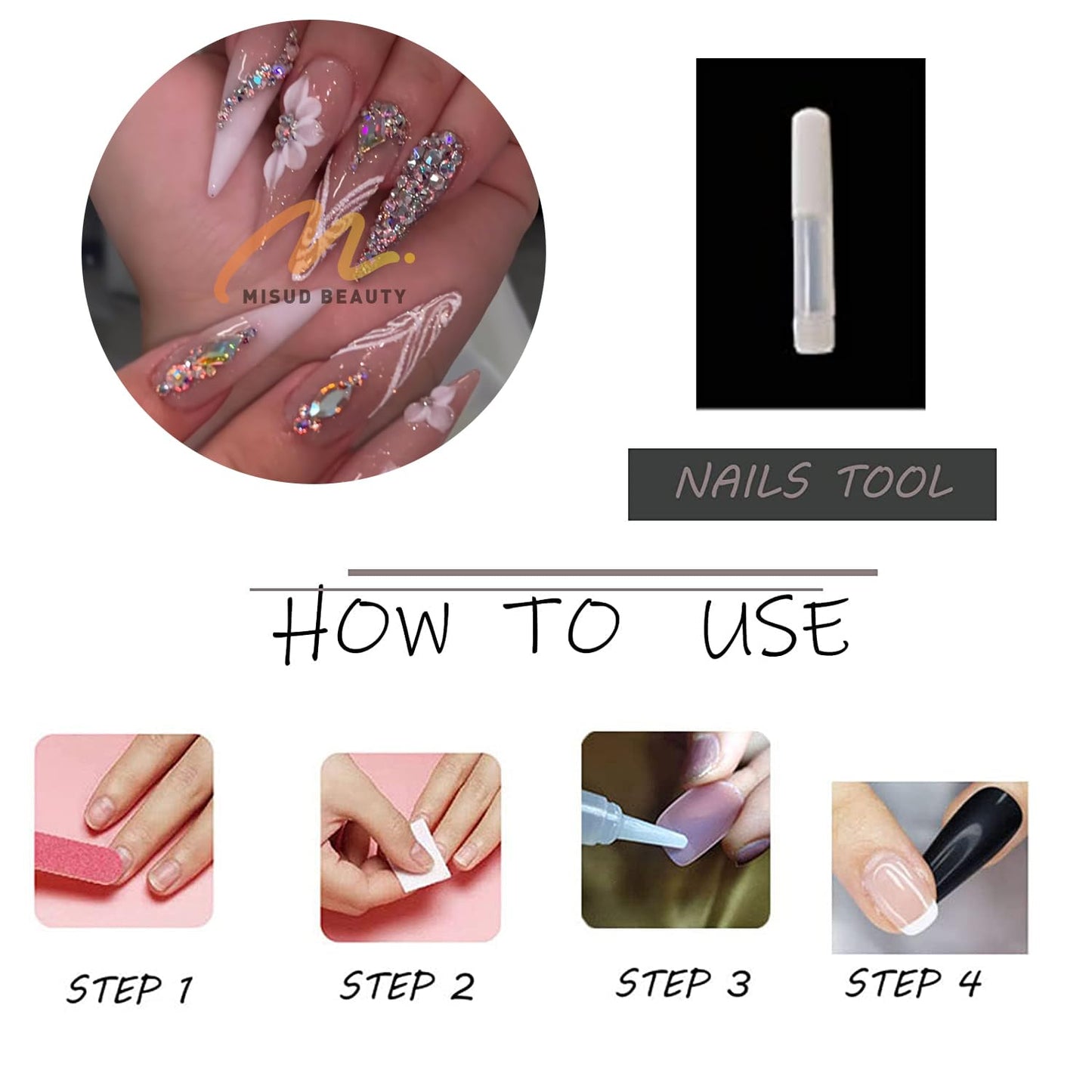 MISUD BEAUTY

NAILS TOOL

HOW TO USE

STEP 1

STEP 2

STEP 3

STEP 4