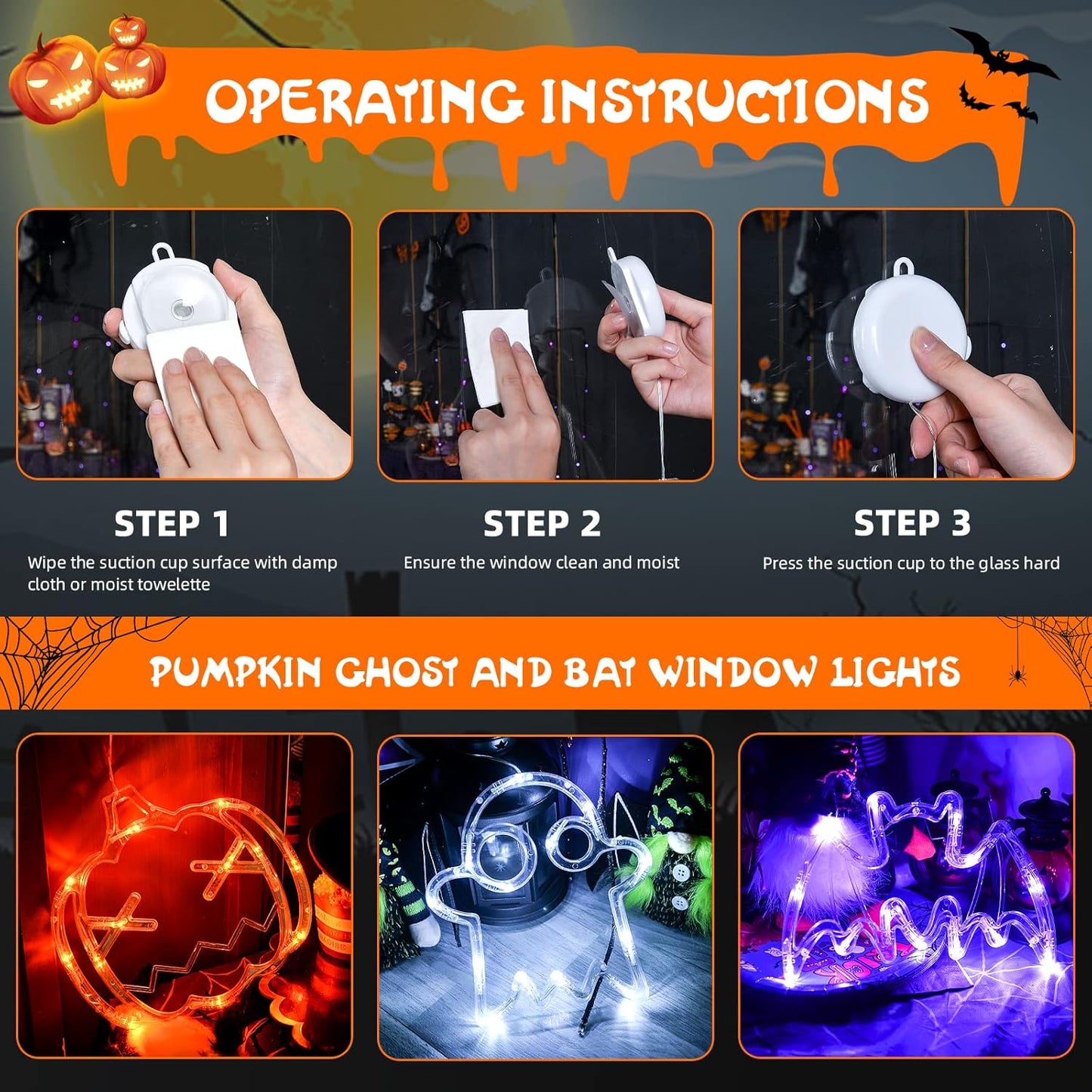 OPERATING INSTRUCTIONS

STEP 1
Wipe the suction cup surface with damp cloth or moist towelette

STEP 2
Ensure the window clean and moist

STEP 3
Press the suction cup to the glass hard

PUMPKIN GHOST AND BAT WINDOW LIGHTS